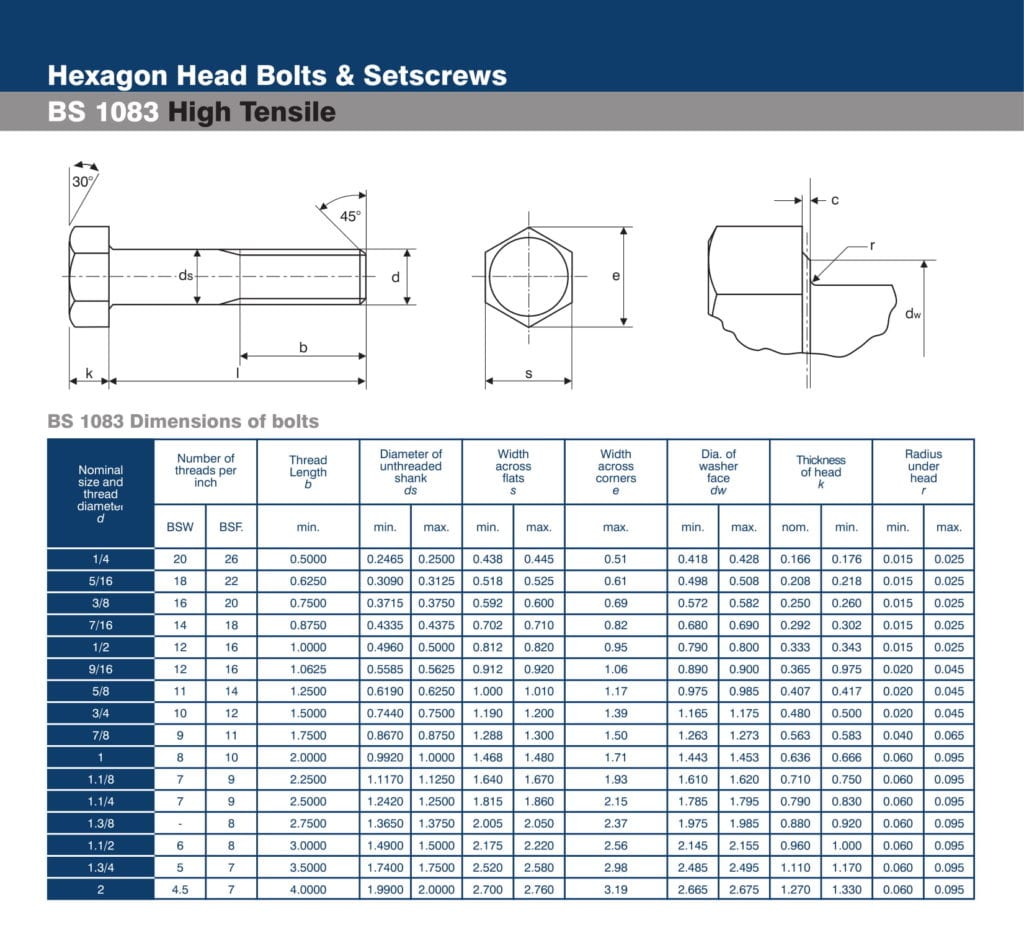 Hexagon Head Bolts & Setscrews
BS 1083 High Tensile

30°
45°
ds
d
b
k
l
e
s
c
r
dw

BS 1083 Dimensions of bolts

| Nominal size and thread diameter d | Number of threads per inch BSW | Number of threads per inch BSF. | Thread Length b min. | Diameter of unthreaded shank ds min. | Diameter of unthreaded shank ds max. | Width across flats s min. | Width across flats s max. | Width across corners e max. | Dia. of washer face dw min. | Dia. of washer face dw max. | Thickness of head k nom. | Thickness of head k min. | Radius under head r min. | Radius under head r max. |
|---|---|---|---|---|---|---|---|---|---|---|---|---|---|---|
| 1/4 | 20 | 26 | 0.5000 | 0.2465 | 0.2500 | 0.438 | 0.445 | 0.51 | 0.418 | 0.428 | 0.166 | 0.176 | 0.015 | 0.025 |
| 5/16 | 18 | 22 | 0.6250 | 0.3090 | 0.3125 | 0.518 | 0.525 | 0.61 | 0.498 | 0.508 | 0.208 | 0.218 | 0.015 | 0.025 |
| 3/8 | 16 | 20 | 0.7500 | 0.3715 | 0.3750 | 0.592 | 0.600 | 0.69 | 0.572 | 0.582 | 0.250 | 0.260 | 0.015 | 0.025 |
| 7/16 | 14 | 18 | 0.8750 | 0.4335 | 0.4375 | 0.702 | 0.710 | 0.82 | 0.680 | 0.690 | 0.292 | 0.302 | 0.015 | 0.025 |
| 1/2 | 12 | 16 | 1.0000 | 0.4960 | 0.5000 | 0.812 | 0.820 | 0.95 | 0.790 | 0.800 | 0.333 | 0.343 | 0.015 | 0.025 |
| 9/16 | 12 | 16 | 1.0625 | 0.5585 | 0.5625 | 0.912 | 0.920 | 1.06 | 0.890 | 0.900 | 0.365 | 0.975 | 0.020 | 0.045 |
| 5/8 | 11 | 14 | 1.2500 | 0.6190 | 0.6250 | 1.000 | 1.010 | 1.17 | 0.975 | 0.985 | 0.407 | 0.417 | 0.020 | 0.045 |
| 3/4 | 10 | 12 | 1.5000 | 0.7440 | 0.7500 | 1.190 | 1.200 | 1.39 | 1.165 | 1.175 | 0.480 | 0.500 | 0.020 | 0.045 |
| 7/8 | 9 | 11 | 1.7500 | 0.8670 | 0.8750 | 1.288 | 1.300 | 1.50 | 1.263 | 1.273 | 0.563 | 0.583 | 0.040 | 0.065 |
| 1 | 8 | 10 | 2.0000 | 0.9920 | 1.0000 | 1.468 | 1.480 | 1.71 | 1.443 | 1.453 | 0.636 | 0.666 | 0.060 | 0.095 |
| 1.1/8 | 7 | 9 | 2.2500 | 1.1170 | 1.1250 | 1.640 | 1.670 | 1.93 | 1.610 | 1.620 | 0.710 | 0.750 | 0.060 | 0.095 |
| 1.1/4 | 7 | 9 | 2.5000 | 1.2420 | 1.2500 | 1.815 | 1.860 | 2.15 | 1.785 | 1.795 | 0.790 | 0.830 | 0.060 | 0.095 |
| 1.3/8 | - | 8 | 2.7500 | 1.3650 | 1.3750 | 2.005 | 2.050 | 2.37 | 1.975 | 1.985 | 0.880 | 0.920 | 0.060 | 0.095 |
| 1.1/2 | 6 | 8 | 3.0000 | 1.4900 | 1.5000 | 2.175 | 2.220 | 2.56 | 2.145 | 2.155 | 0.960 | 1.000 | 0.060 | 0.095 |
| 1.3/4 | 5 | 7 | 3.5000 | 1.7400 | 1.7500 | 2.520 | 2.580 | 2.98 | 2.485 | 2.495 | 1.110 | 1.170 | 0.060 | 0.095 |
| 2 | 4.5 | 7 | 4.0000 | 1.9900 | 2.0000 | 2.700 | 2.760 | 3.19 | 2.665 | 2.675 | 1.270 | 1.330 | 0.060 | 0.095 |